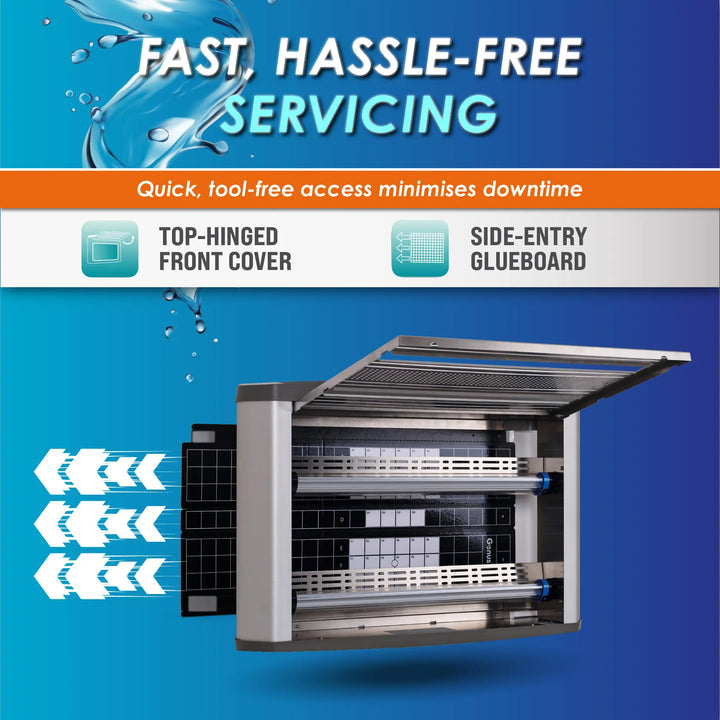 FAST, HASSLE-FREE SERVICING

Quick, tool-free access minimises downtime

TOP-HINGED FRONT COVER

SIDE-ENTRY GLUEBOARD

Genus